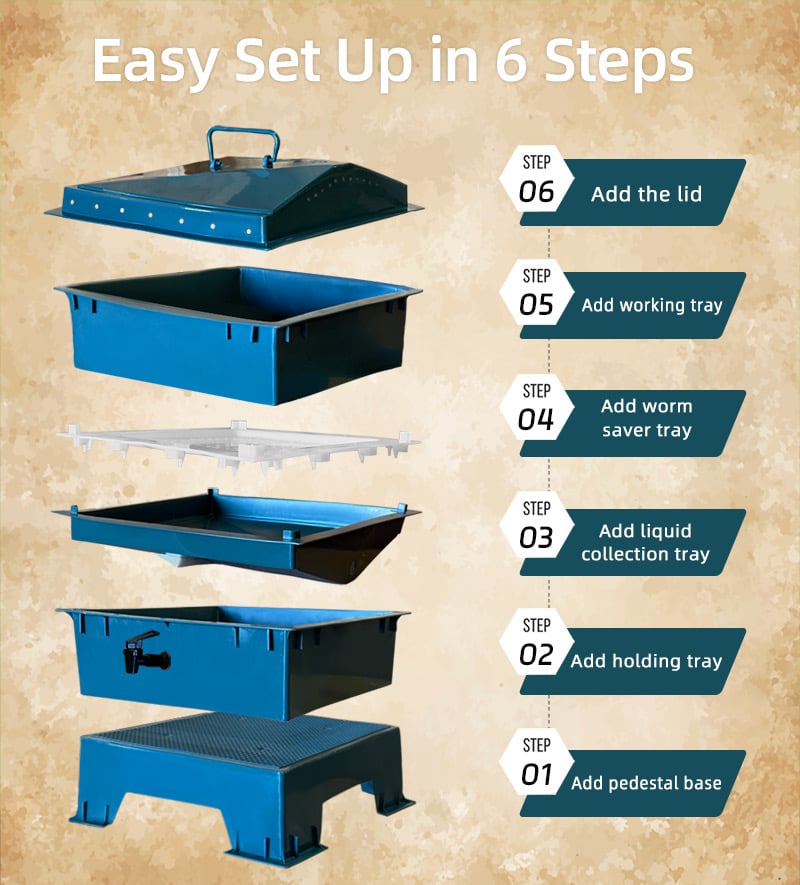 Easy Set Up in 6 Steps

STEP 06 Add the lid

STEP 05 Add working tray

STEP 04 Add worm saver tray

STEP 03 Add liquid collection tray

STEP 02 Add holding tray

STEP 01 Add pedestal base