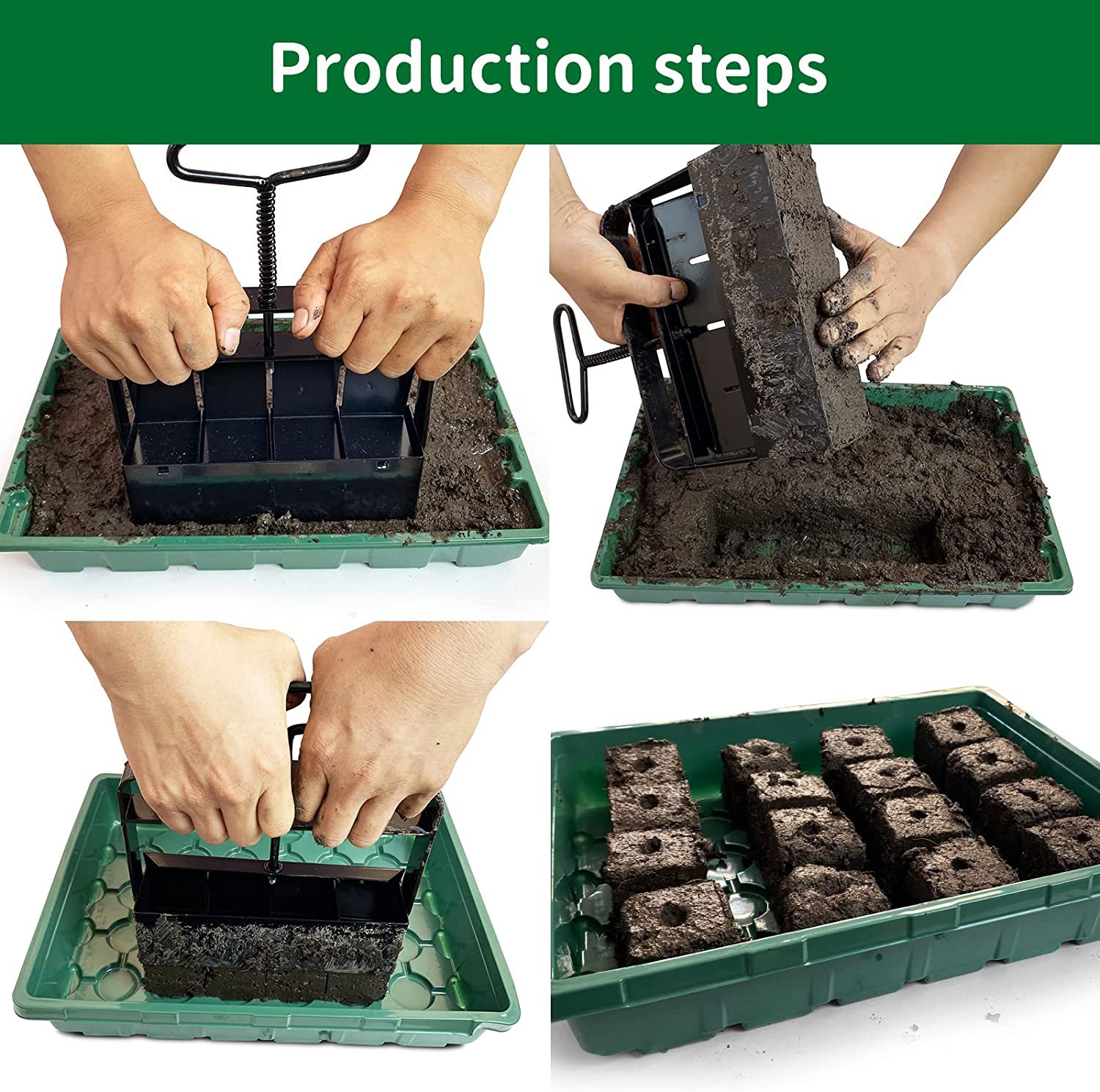 Production steps